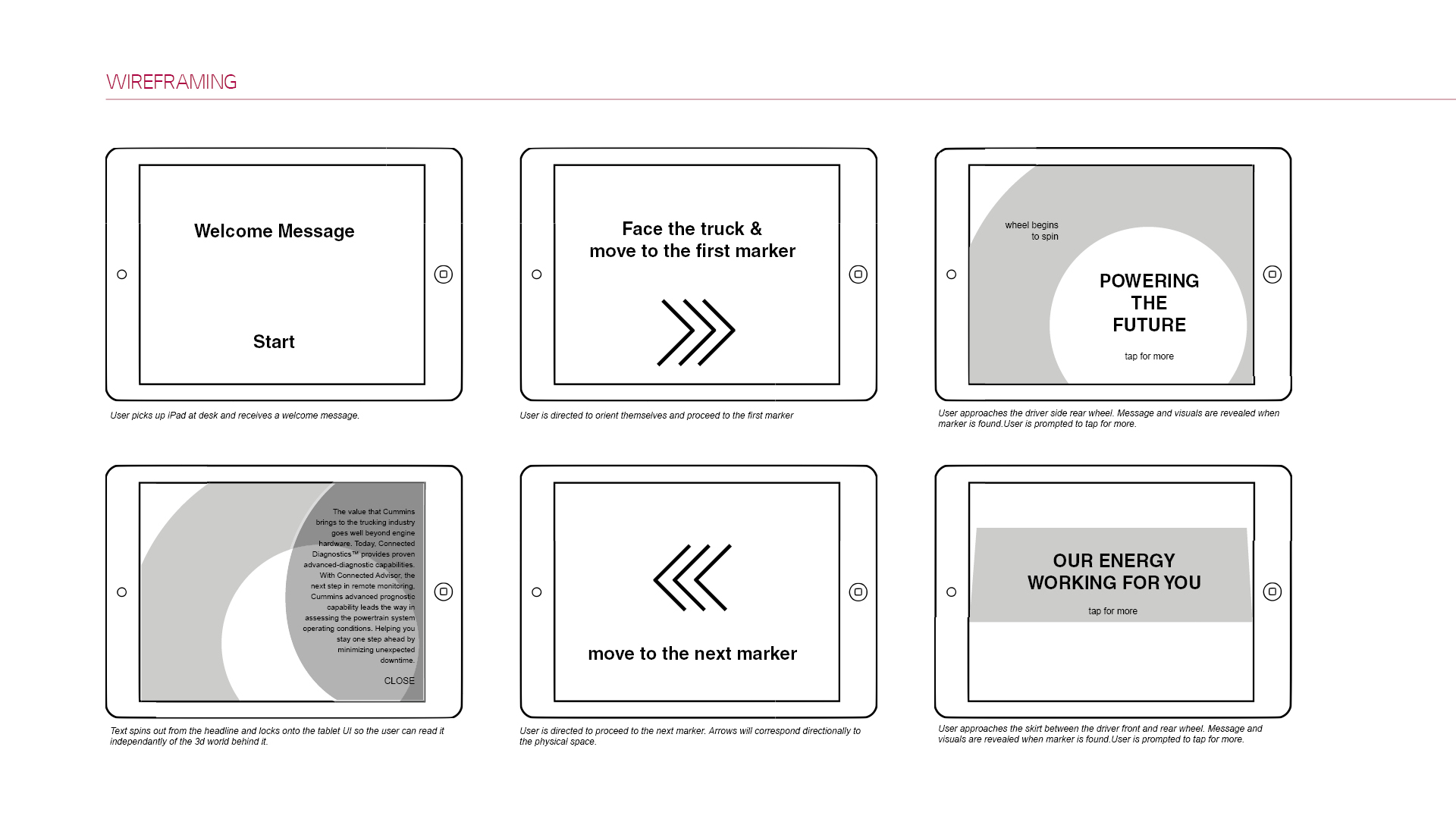 WIREFRAMING

Welcome Message

Start

User picks up iPad at desk and receives a welcome message.

Face the truck & move to the first marker

User is directed to orient themselves and proceed to the first marker

wheel begins to spin

POWERING THE FUTURE

tap for more

User approaches the driver side rear wheel. Message and visuals are revealed when marker is found.User is prompted to tap for more.

The value that Cummins brings to the trucking industry goes well beyond engine hardware. Today, Connected Diagnostics™ provides proven advanced-diagnostic capabilities. With Connected Advisor, the next step in remote monitoring, Cummins advanced prognostic capability leads the way in assessing the powertrain system operating conditions. Helping you stay one step ahead by minimizing unexpected downtime.

CLOSE

Text spins out from the headline and locks onto the tablet UI so the user can read it independantly of the 3d world behind it.

move to the next marker

User is directed to proceed to the next marker. Arrows will correspond directionally to the physical space.

OUR ENERGY WORKING FOR YOU

tap for more

User approaches the skirt between the driver front and rear wheel. Message and visuals are revealed when marker is found.User is prompted to tap for more.